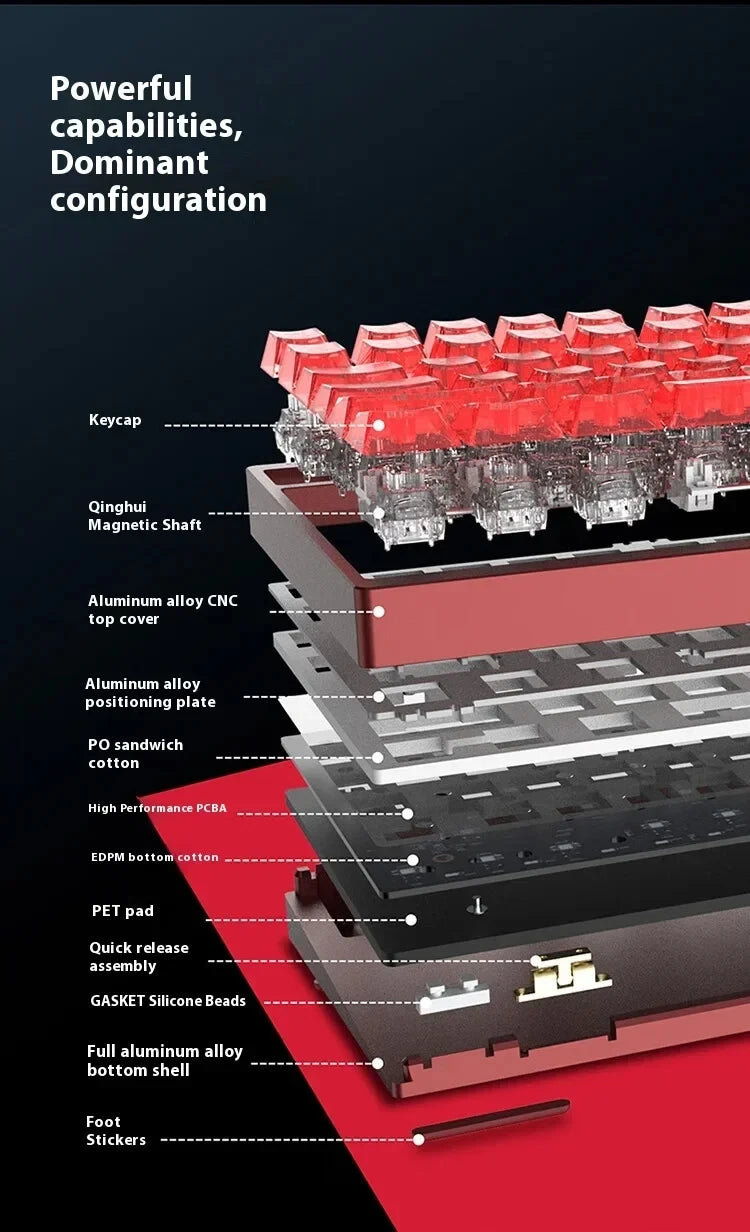 Powerful capabilities, Dominant configuration

Keycap

Qinghui Magnetic Shaft

Aluminum alloy CNC top cover

Aluminum alloy positioning plate

PO sandwich cotton

High Performance PCBA

EDPM bottom cotton

PET pad

Quick release assembly

GASKET Silicone Beads

Full aluminum alloy bottom shell

Foot Stickers